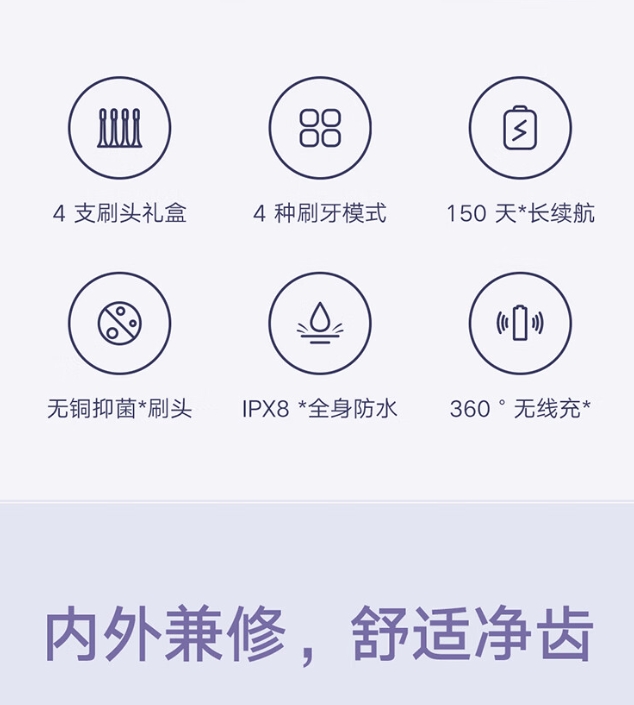 4支刷头礼盒

4种刷牙模式

150天*长续航

无铜抑菌*刷头

IPX8 *全身防水

360°无线充*

内外兼修，舒适净齿